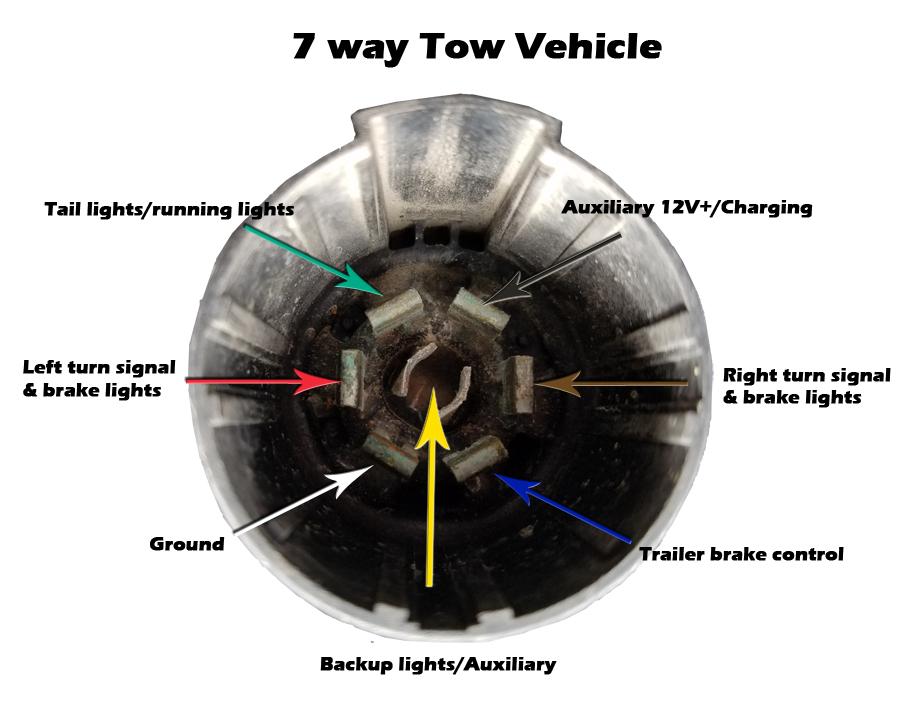 7 way Tow Vehicle

Tail lights/running lights

Auxiliary 12V+/Charging

Left turn signal & brake lights

Right turn signal & brake lights

Ground

Trailer brake control

Backup lights/Auxiliary